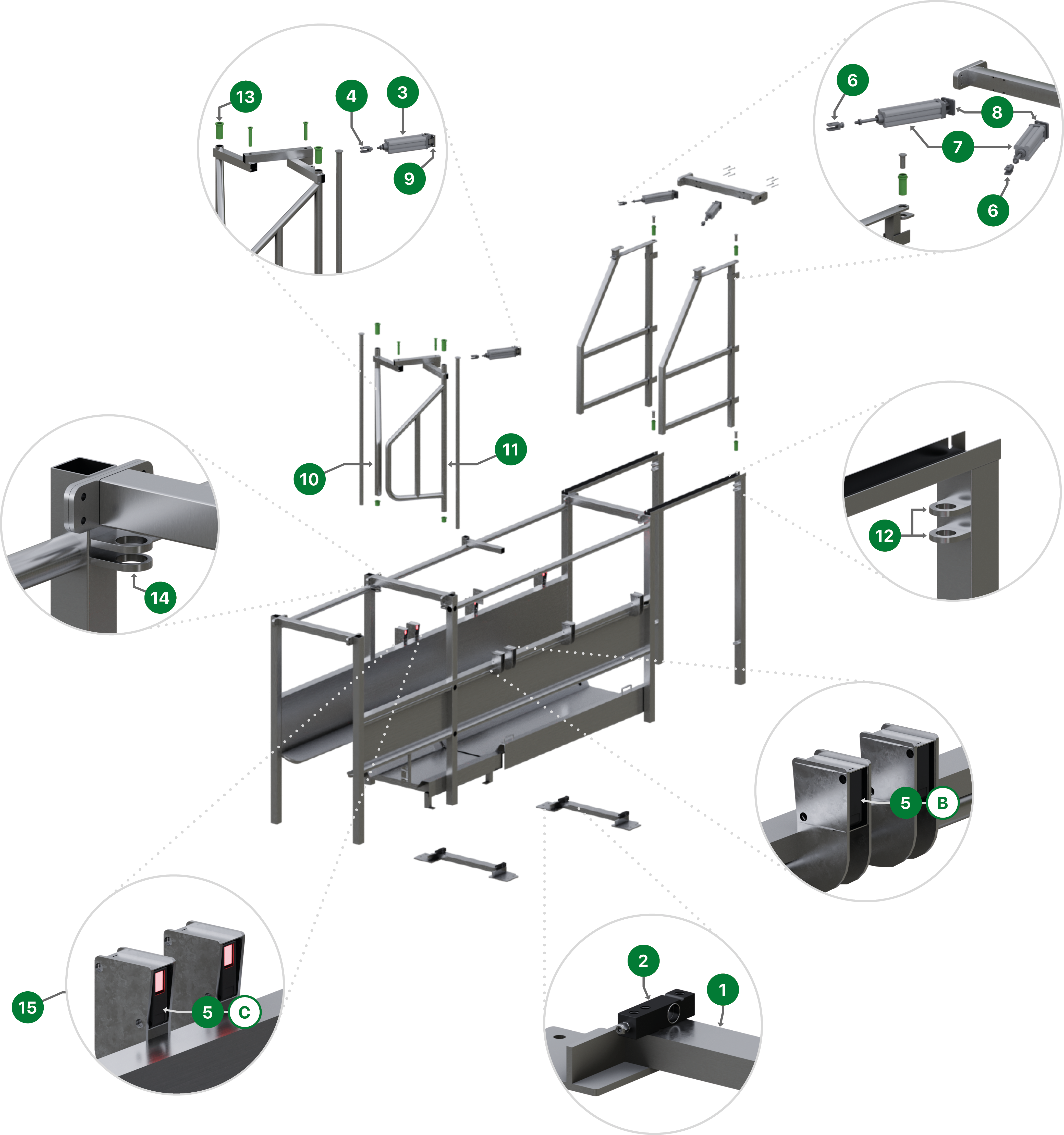 13
4
3
9
6
8
7
6
10
11
12
14
5
B
15
5
C
2
1