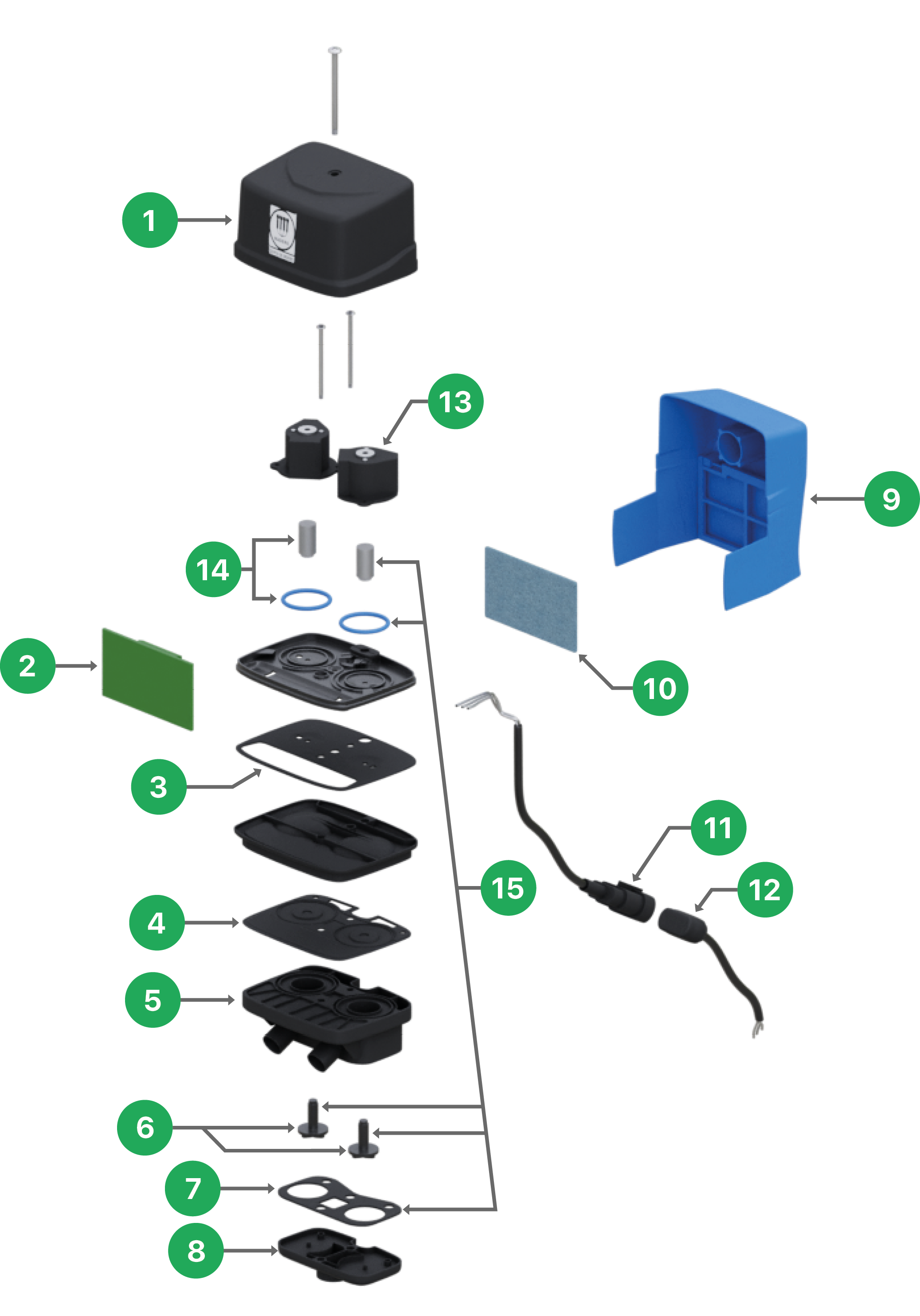 1
13
9
14
2
10
3
11
15
12
4
5
6
7
8