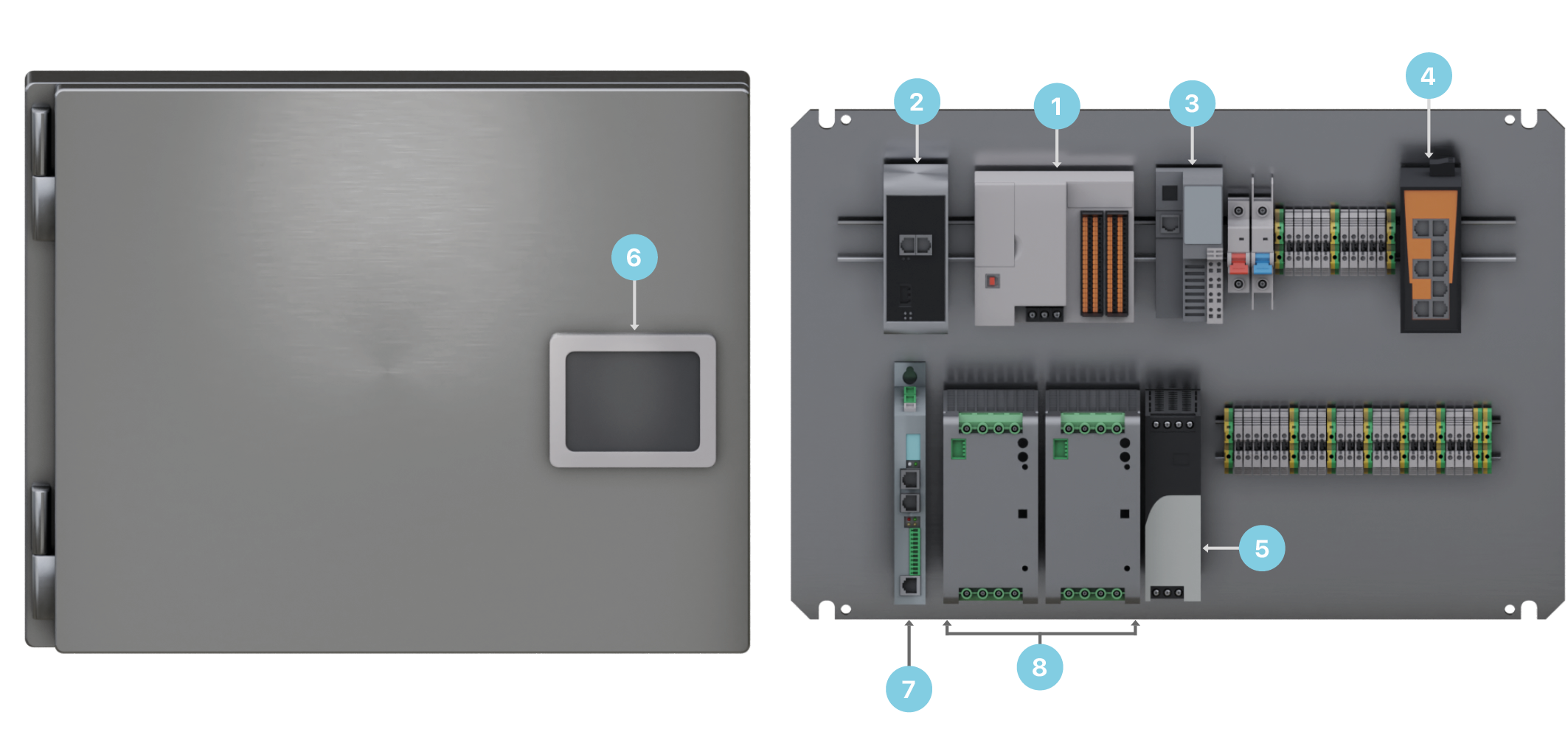 6

2
1
3
4

5

7
8